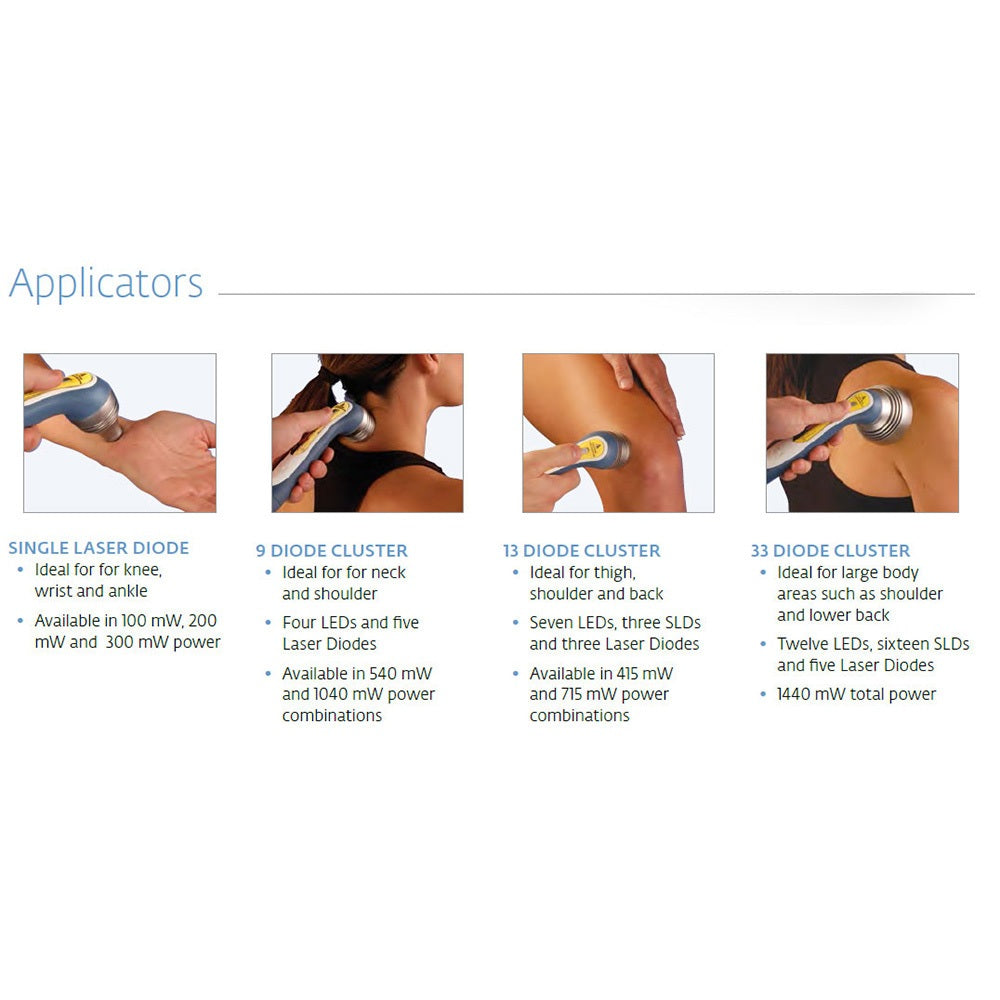 Applicators

SINGLE LASER DIODE
• Ideal for for knee, wrist and ankle
• Available in 100 mW, 200 mW and 300 mW power

9 DIODE CLUSTER
• Ideal for for neck and shoulder
• Four LEDs and five Laser Diodes
• Available in 540 mW and 1040 mW power combinations

13 DIODE CLUSTER
• Ideal for thigh, shoulder and back
• Seven LEDs, three SLDs and three Laser Diodes
• Available in 415 mW and 715 mW power combinations

33 DIODE CLUSTER
• Ideal for large body areas such as shoulder and lower back
• Twelve LEDs, sixteen SLDs and five Laser Diodes
• 1440 mW total power