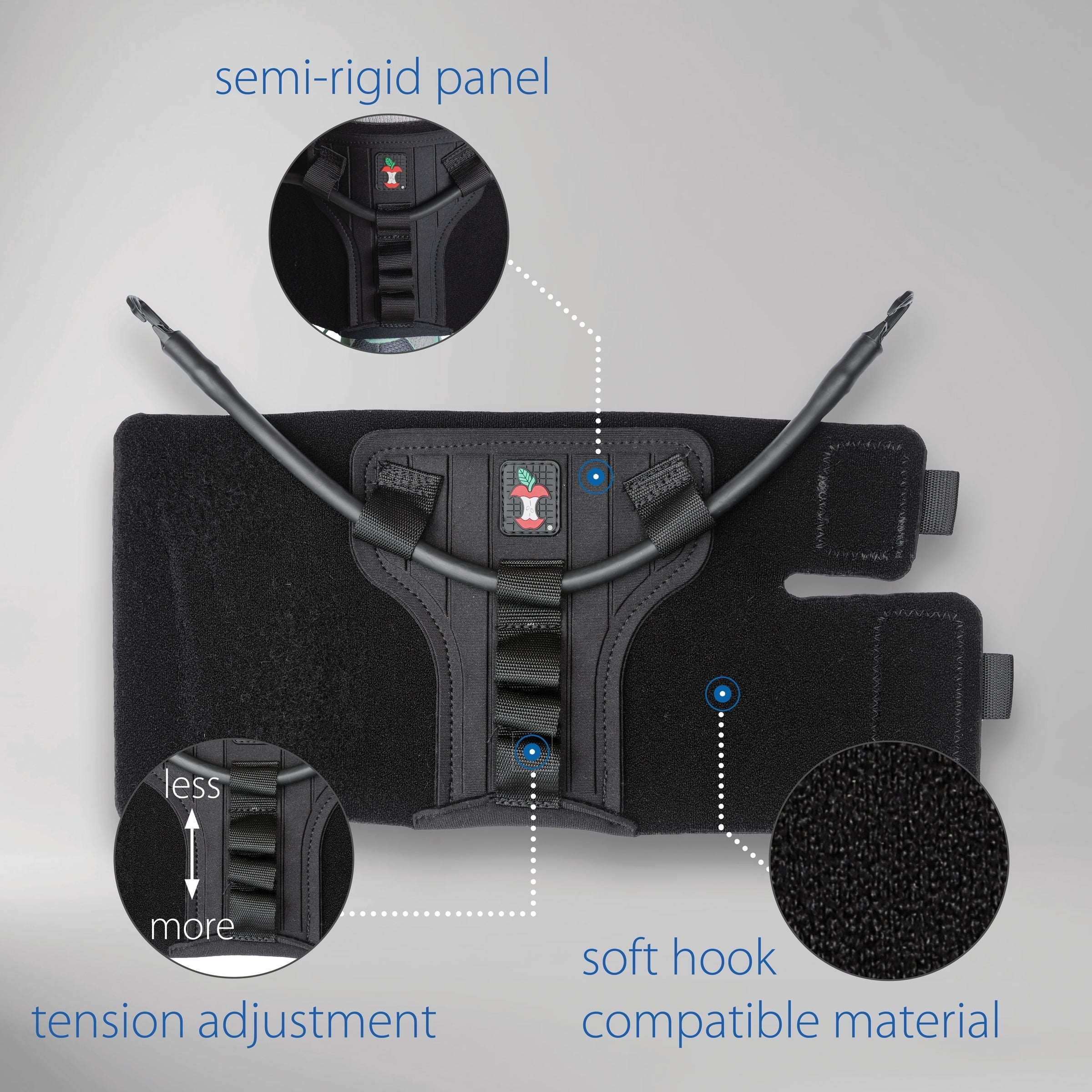 semi-rigid panel

less

more

tension adjustment

soft hook compatible material