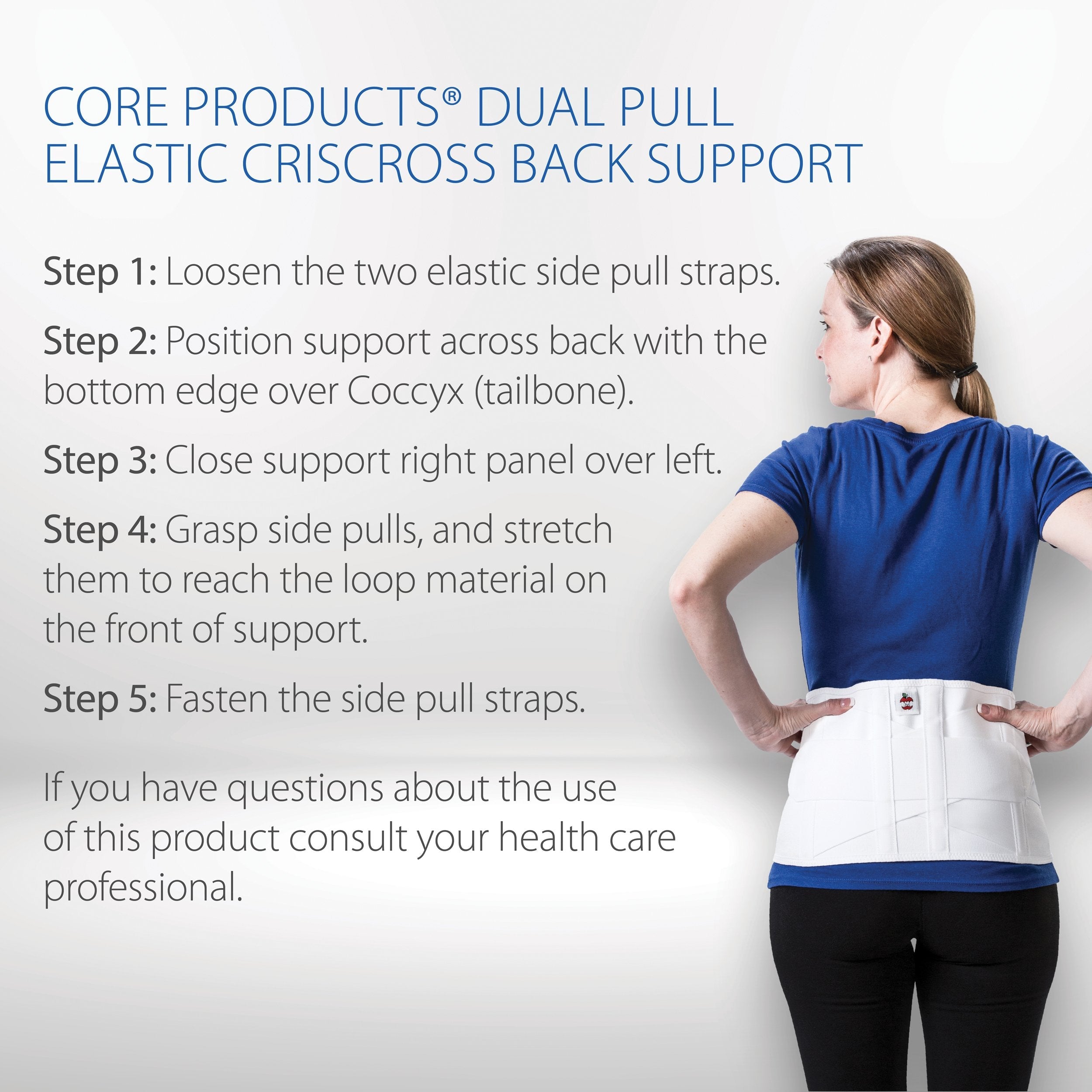 CORE PRODUCTS® DUAL PULL ELASTIC CRISCROSS BACK SUPPORT

Step 1: Loosen the two elastic side pull straps.

Step 2: Position support across back with the bottom edge over Coccyx (tailbone).

Step 3: Close support right panel over left.

Step 4: Grasp side pulls, and stretch them to reach the loop material on the front of support.

Step 5: Fasten the side pull straps.

If you have questions about the use of this product consult your health care professional.